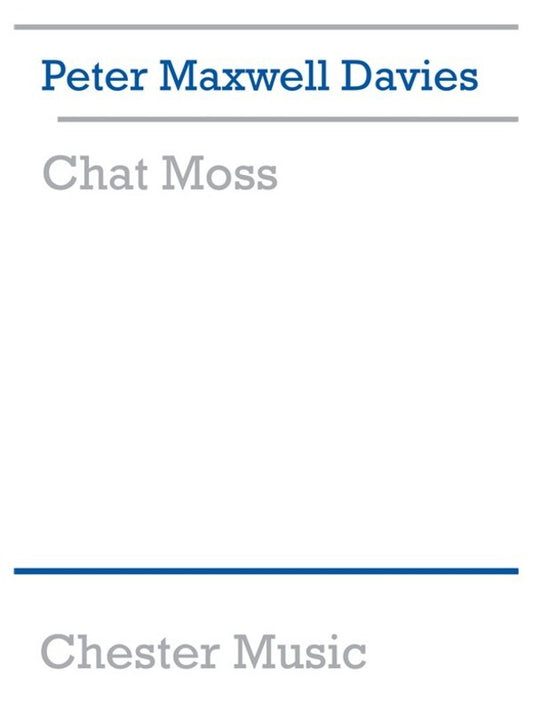 Peter Maxwell Davies

Chat Moss

Chester Music